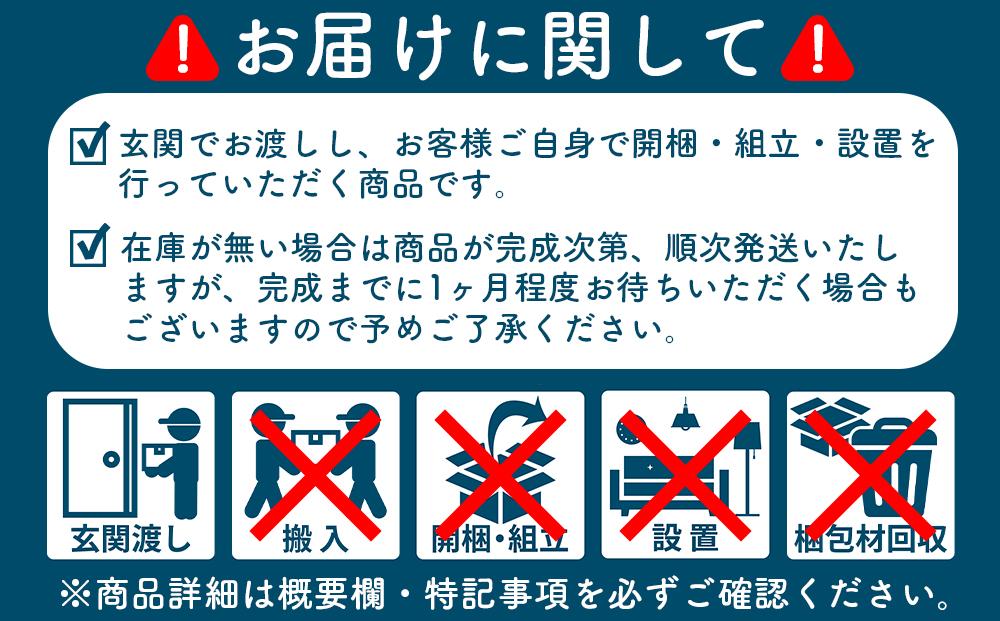 お届けに関して

玄関でお渡しし、お客様ご自身で開梱・組立・設置を行っていただく商品です。

在庫が無い場合は商品が完成次第、順次発送いたしますが、完成までに1ヶ月程度お待ちいただく場合もございますので予めご了承ください。

玄関渡し

搬入

開梱・組立

設置

梱包材回収

※商品詳細は概要欄・特記事項を必ずご確認ください。