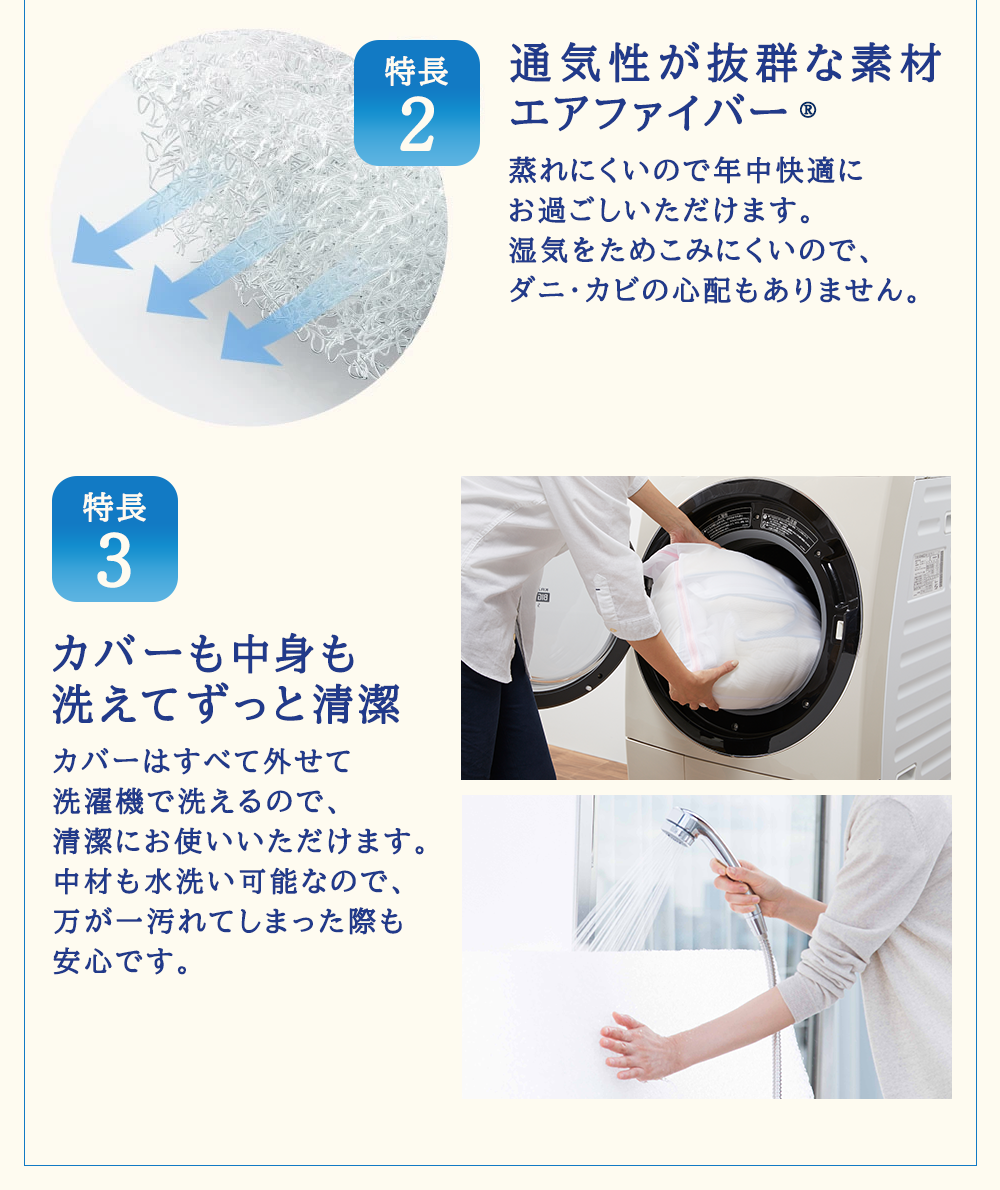 特長
2

通気性が抜群な素材
エアファイバー®

蒸れにくいので年中快適に
お過ごしいただけます。
湿気をためこみにくいので、
ダニ･カビの心配もありません。

特長
3

カバーも中身も
洗えてずっと清潔

カバーはすべて外せて
洗濯機で洗えるので、
清潔にお使いいただけます。
中材も水洗い可能なので、
万が一汚れてしまった際も
安心です。