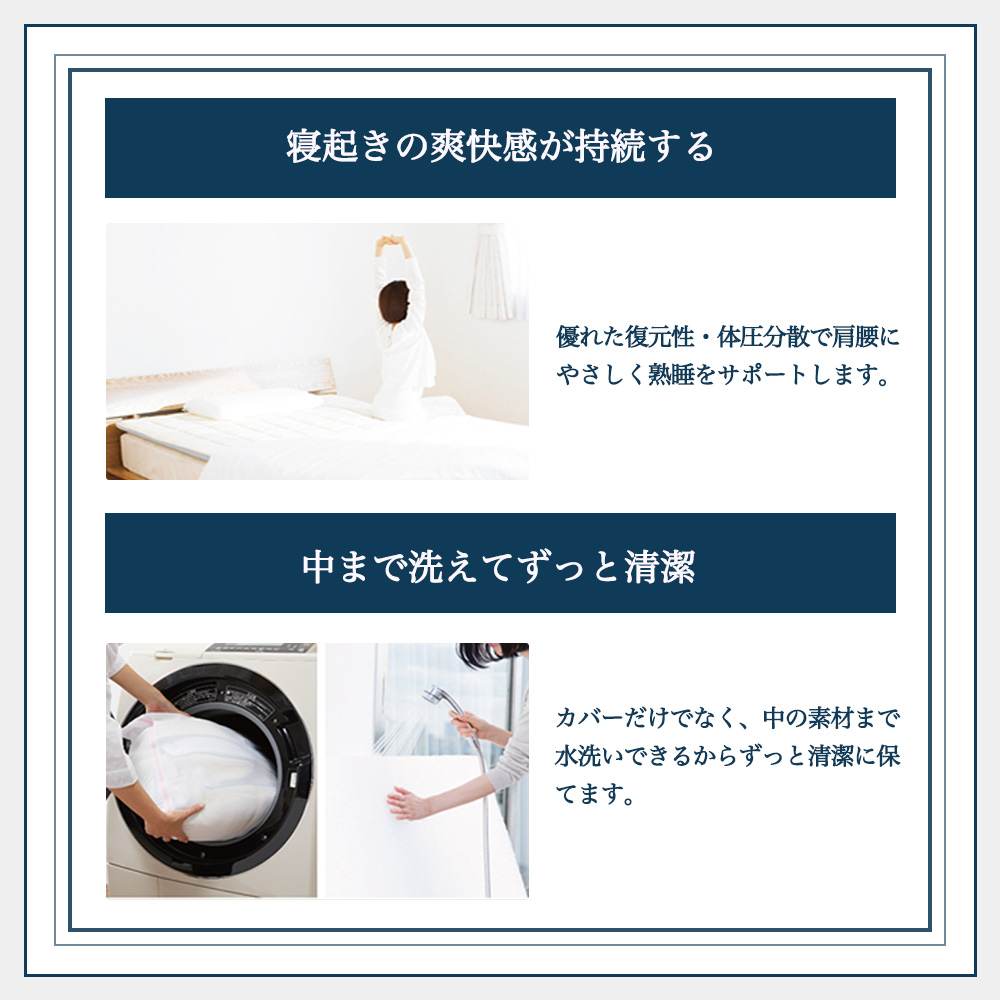 寝起きの爽快感が持続する

優れた復元性・体圧分散で肩腰にやさしく熟睡をサポートします。

中まで洗えてずっと清潔

カバーだけでなく、中の素材まで水洗いできるからずっと清潔に保てます。