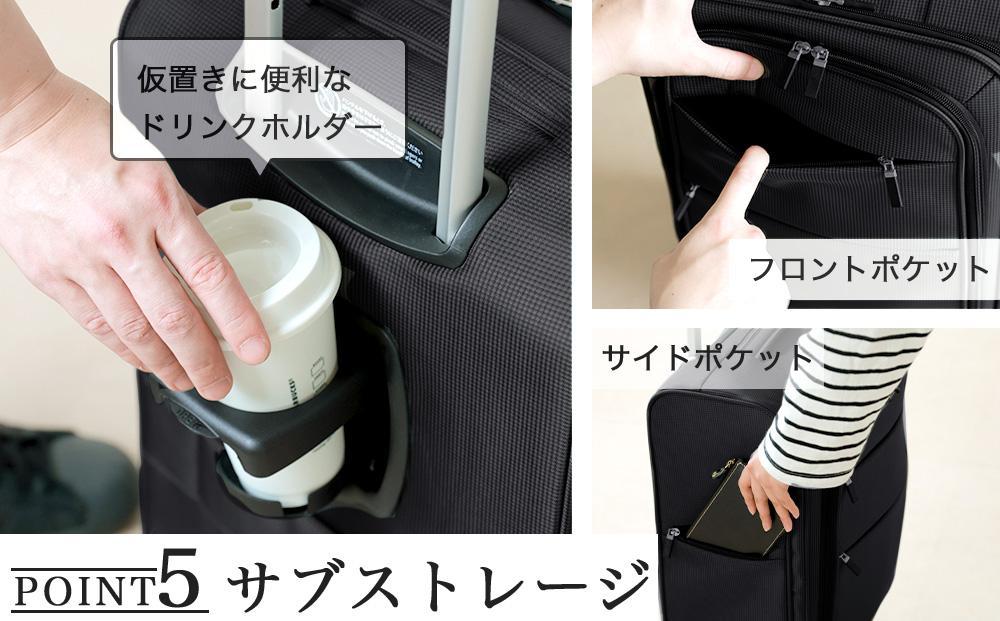 仮置きに便利な
ドリンクホルダー

フロントポケット

サイドポケット

POINT5 サブストレージ