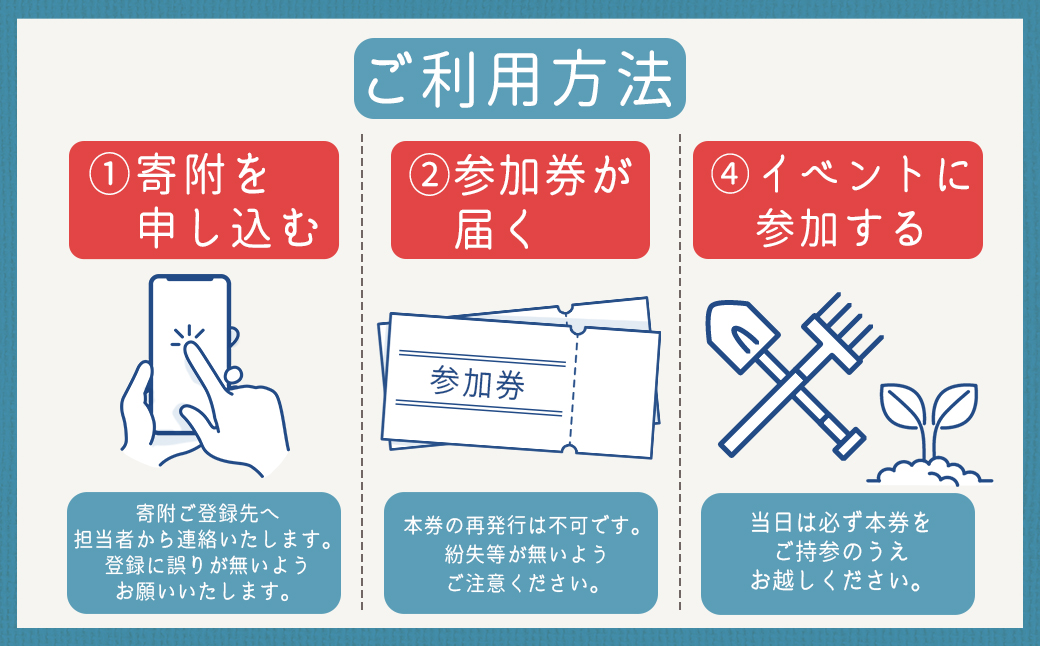 ご利用方法

①寄附を申し込む

寄附ご登録先へ担当者から連絡いたします。登録に誤りが無いようお願いいたします。

②参加券が届く

参加券

本券の再発行は不可です。紛失等が無いようご注意ください。

④イベントに参加する

当日は必ず本券をご持参のうえお越しください。