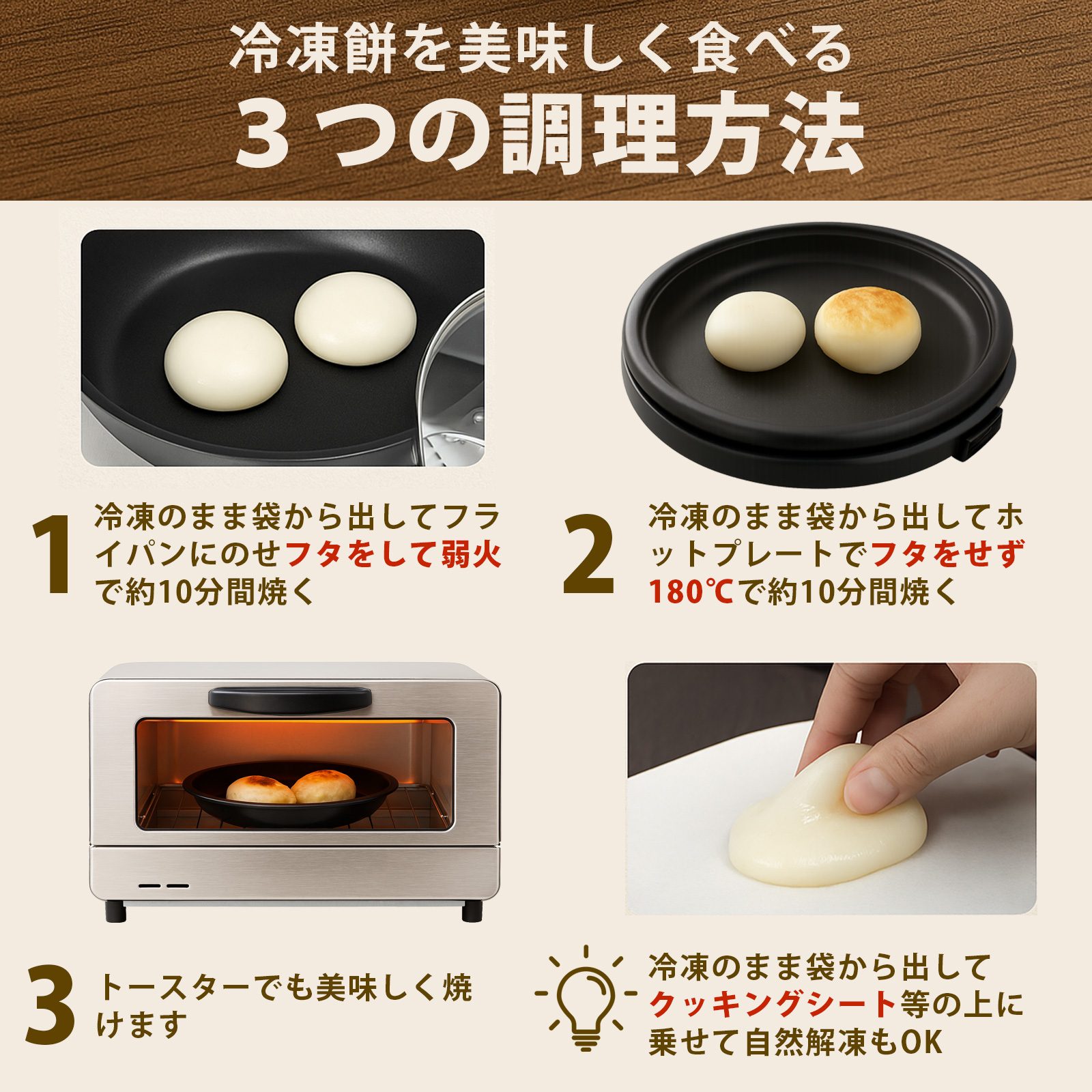 冷凍餅を美味しく食べる
3つの調理方法

1 冷凍のまま袋から出してフライパンにのせフタをして弱火で約10分間焼く

2 冷凍のまま袋から出してホットプレートでフタをせず180℃で約10分間焼く

3 トースターでも美味しく焼けます

冷凍のまま袋から出してクッキングシート等の上に乗せて自然解凍もOK