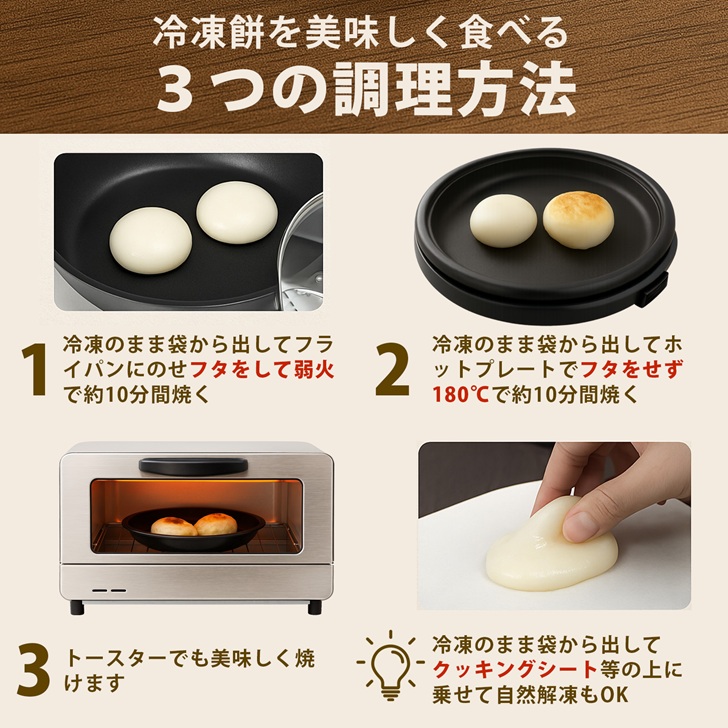 冷凍餅を美味しく食べる
3つの調理方法

1 冷凍のまま袋から出してフライパンにのせフタをして弱火で約10分間焼く

2 冷凍のまま袋から出してホットプレートでフタをせず180℃で約10分間焼く

3 トースターでも美味しく焼けます

冷凍のまま袋から出してクッキングシート等の上に乗せて自然解凍もOK