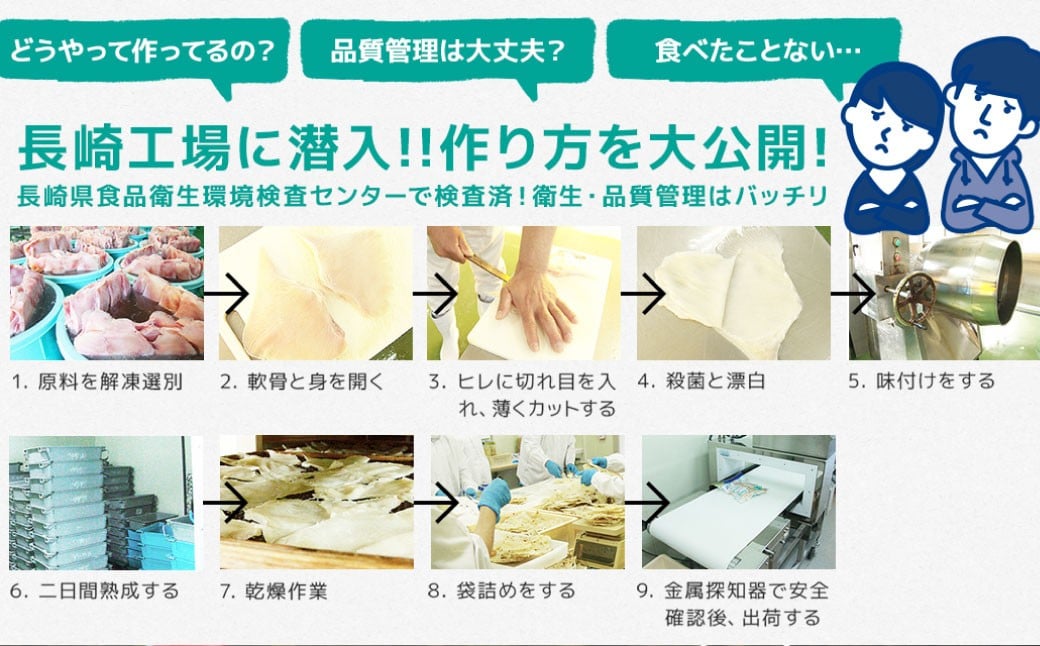 どうやって作ってるの？

品質管理は大丈夫？

食べたことない…

長崎工場に潜入!!作り方を大公開!

長崎県食品衛生環境検査センターで検査済！衛生・品質管理はバッチリ

1. 原料を解凍選別

2. 軟骨と身を開く

3. ヒレに切れ目を入れ、薄くカットする

4. 殺菌と漂白

5. 味付けをする

6. 二日間熟成する

7. 乾燥作業

8. 袋詰めをする

9. 金属探知器で安全確認後、出荷する