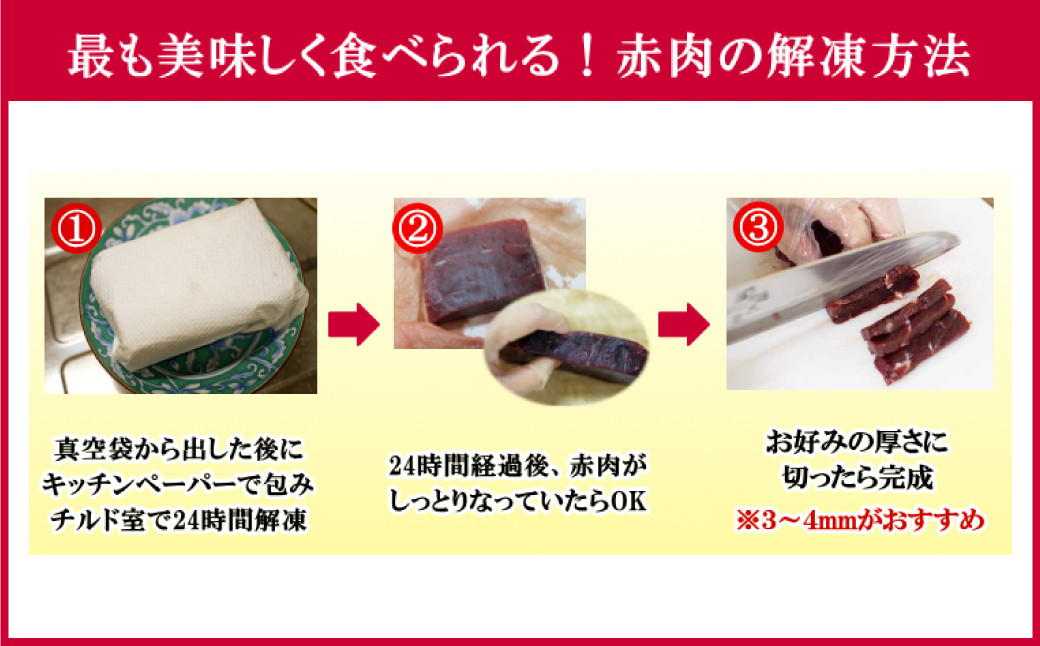 最も美味しく食べられる！赤肉の解凍方法

①

真空袋から出した後に
キッチンペーパーで包み
チルド室で24時間解凍

②

24時間経過後、赤肉が
しっとりなっていたらOK

③

お好みの厚さに
切ったら完成
※3～4mmがおすすめ