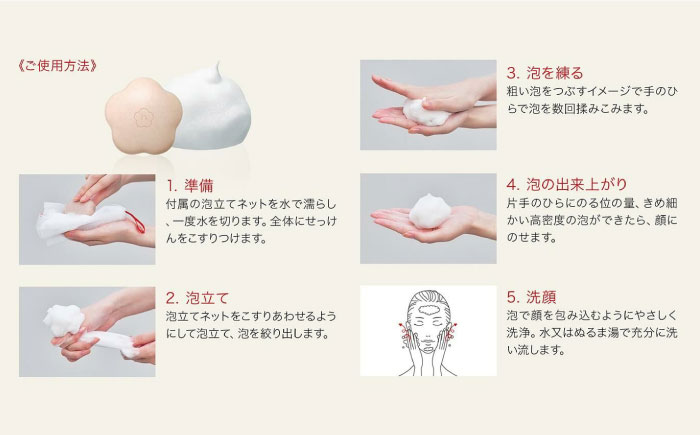 《ご使用方法》

1. 準備
付属の泡立てネットを水で濡らし、一度水を切ります。全体にせっけんをこすりつけます。

2. 泡立て
泡立てネットをこすりあわせるようにして泡立て、泡を絞り出します。

3. 泡を練る
粗い泡をつぶすイメージで手のひらで泡を数回揉みこみます。

4. 泡の出来上がり
片手のひらにのる位の量、きめ細かい高密度の泡ができたら、顔にのせます。

5. 洗顔
泡で顔を包み込むようにやさしく洗浄。水又はぬるま湯で充分に洗い流します。