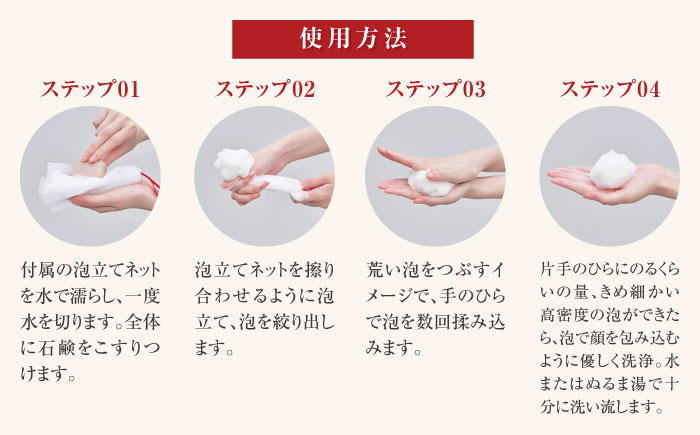 使用方法

ステップ01

付属の泡立てネットを水で濡らし、一度水を切ります。全体に石鹸をこすりつけます。

ステップ02

泡立てネットを擦り合わせるように泡立て、泡を絞り出します。

ステップ03

荒い泡をつぶすイメージで、手のひらで泡を数回揉み込みます。

ステップ04

片手のひらにのるくらいの量、きめ細かい高密度の泡ができたら、泡で顔を包み込むように優しく洗浄。水またはぬるま湯で十分に洗い流します。