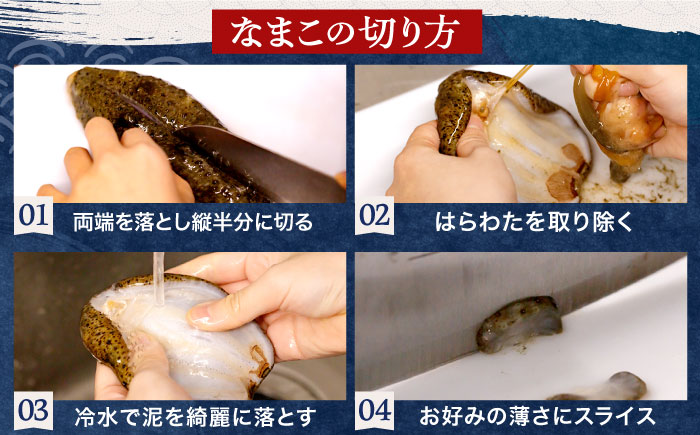 なまこの切り方

01 両端を落とし縦半分に切る

02 はらわたを取り除く

03 冷水で泥を綺麗に落とす

04 お好みの薄さにスライス