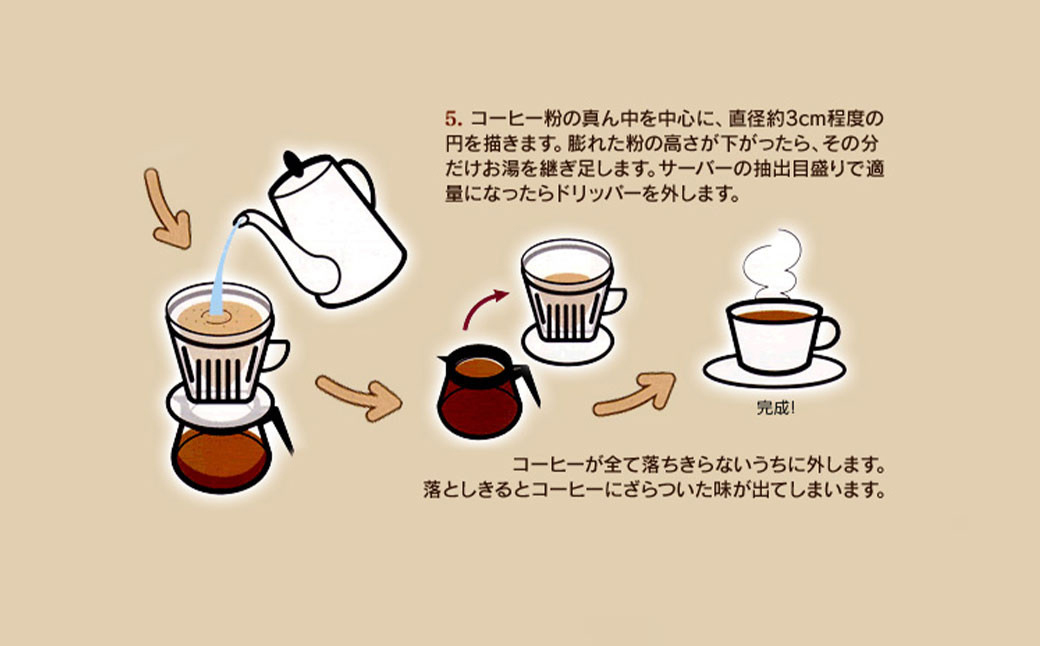 5. コーヒー粉の真ん中を中心に、直径約3cm程度の円を描きます。膨れた粉の高さが下がったら、その分だけお湯を継ぎ足します。サーバーの抽出目盛りで適量になったらドリッパーを外します。

完成!

コーヒーが全て落ちきらないうちに外します。
落としきるとコーヒーにざらついた味が出てしまいます。