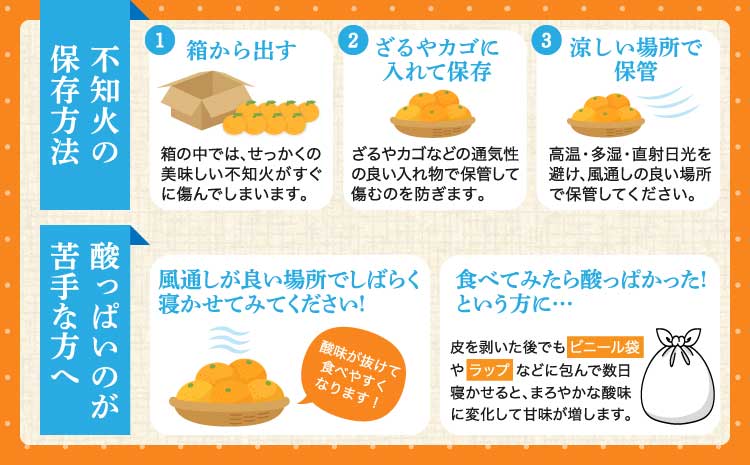 不知火の保存方法

1 箱から出す

箱の中では、せっかくの美味しい不知火がすぐに傷んでしまいます。

2 ざるやカゴに入れて保存

ざるやカゴなどの通気性の良い入れ物で保管して傷むのを防ぎます。

3 涼しい場所で保管

高温・多湿・直射日光を避け、風通しの良い場所で保管してください。

酸っぱいのが苦手な方へ

風通しが良い場所でしばらく寝かせてみてください!

酸味が抜けて食べやすくなります!

食べてみたら酸っぱかった!という方に…

皮を剥いた後でもビニール袋やラップなどに包んで数日寝かせると、まろやかな酸味に変化して甘味が増します。