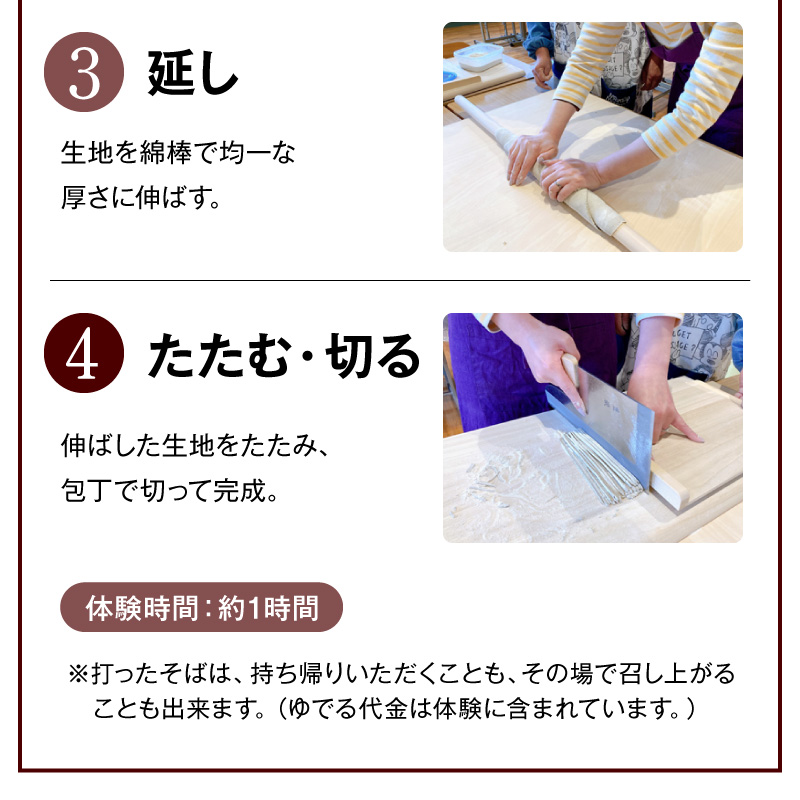 3 延し

生地を綿棒で均一な厚さに伸ばす。

4 たたむ・切る

伸ばした生地をたたみ、包丁で切って完成。

体験時間：約1時間

※打ったそばは、持ち帰りいただくことも、その場で召し上がることも出来ます。（ゆでる代金は体験に含まれています。）