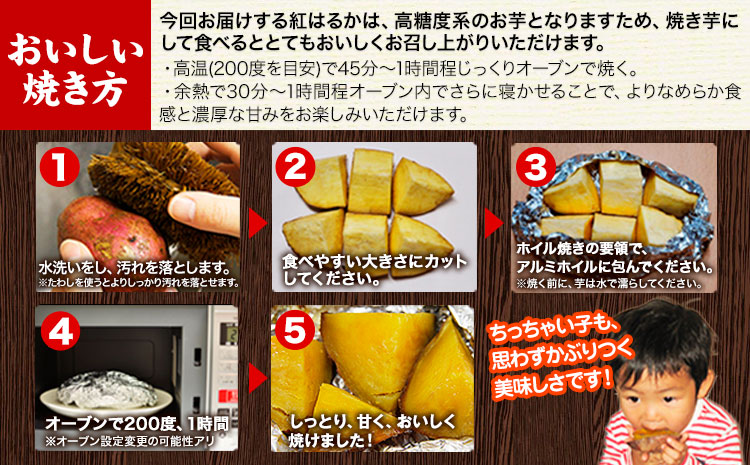 おいしい焼き方

今回お届けする紅はるかは、高糖度系のお芋となりますため、焼き芋にして食べるととてもおいしくお召し上がりいただけます。

・高温(200度を目安)で45分～1時間程じっくりオーブンで焼く。
・余熱で30分～1時間程オーブン内でさらに寝かせることで、よりなめらか食感と濃厚な甘みをお楽しみいただけます。

1
水洗いをし、汚れを落とします。
※たわしを使うとよりしっかり汚れを落とせます。

2
食べやすい大きさにカットしてください。

3
ホイル焼きの要領で、アルミホイルに包んでください。
※焼く前に、芋は水で濡らしてください。

4
オーブンで200度、1時間
※オーブン設定変更の可能性アリ

5
しっとり、甘く、おいしく焼けました！

ちっちゃい子も、思わずかぶりつく美味しさです！