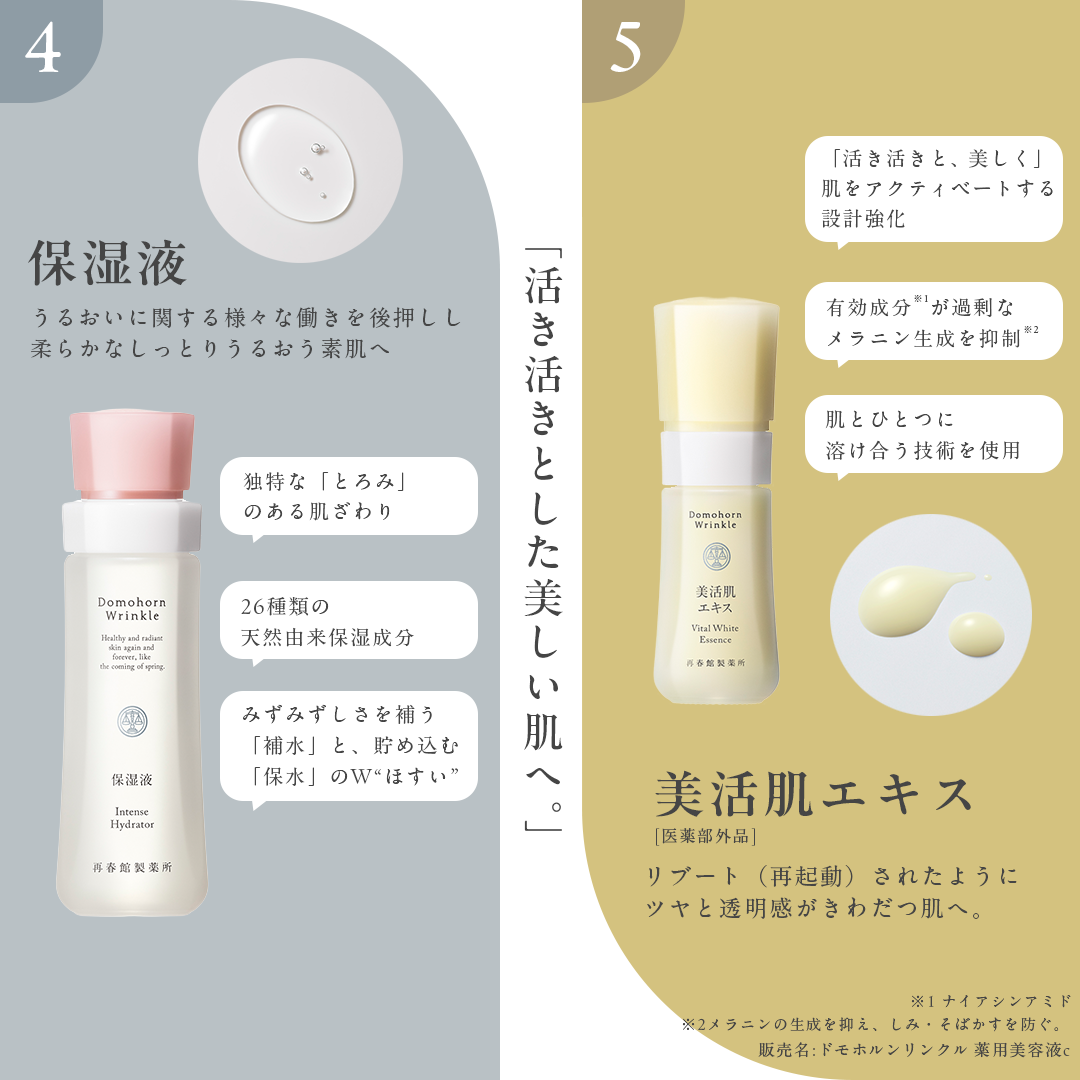 4

保湿液

うるおいに関する様々な働きを後押しし柔らかなしっとりうるおう素肌へ

Domohorn Wrinkle

Healthy and radiant skin again and forever, like the coming of spring.

保湿液

Intense Hydrator

再春館製薬所

独特な「とろみ」のある肌ざわり

26種類の天然由来保湿成分

みずみずしさを補う「補水」と、貯め込む「保水」のW“ほすい”

「活き活きとした美しい肌へ。」

5

「活き活きと、美しく」肌をアクティベートする設計強化

有効成分$^{※1}$が過剰なメラニン生成を抑制$^{※2}$

肌とひとつに溶け合う技術を使用

Domohorn Wrinkle

美活肌エキス

Vital White Essence

再春館製薬所

美活肌エキス

[医薬部外品]

リブート（再起動）されたようにツヤと透明感がきわだつ肌へ。

※1 ナイアシンアミド
※2メラニンの生成を抑え、しみ・そばかすを防ぐ。
販売名:ドモホルンリンクル 薬用美容液c