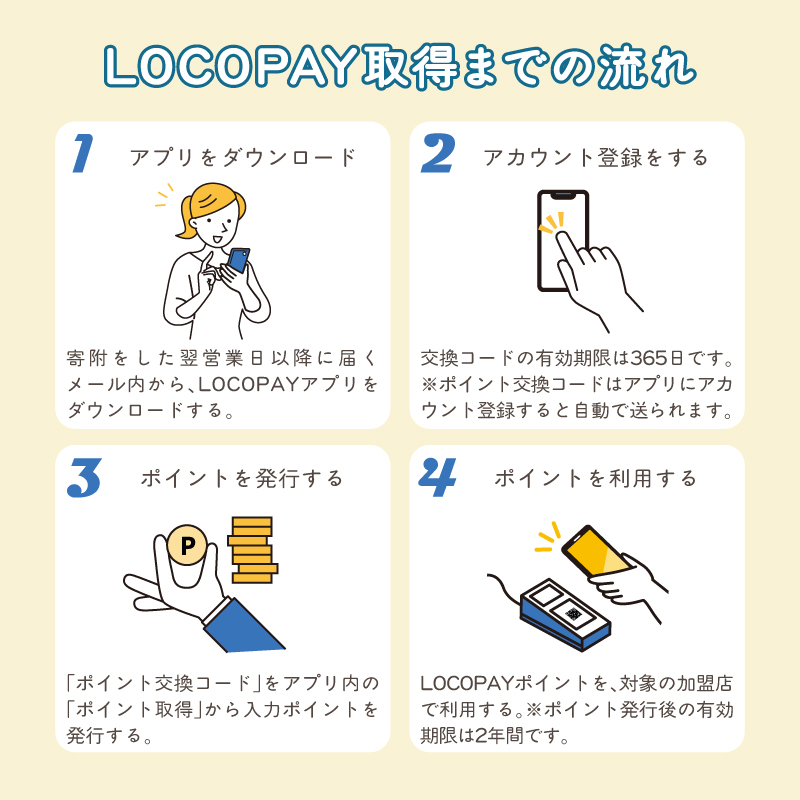 LOCOPAY取得までの流れ

1 アプリをダウンロード

寄附をした翌営業日以降に届くメール内から、LOCOPAYアプリをダウンロードする。

2 アカウント登録をする

交換コードの有効期限は365日です。※ポイント交換コードはアプリにアカウント登録すると自動で送られます。

3 ポイントを発行する

P

「ポイント交換コード」をアプリ内の「ポイント取得」から入力ポイントを発行する。

4 ポイントを利用する

LOCOPAYポイントを、対象の加盟店で利用する。※ポイント発行後の有効期限は2年間です。