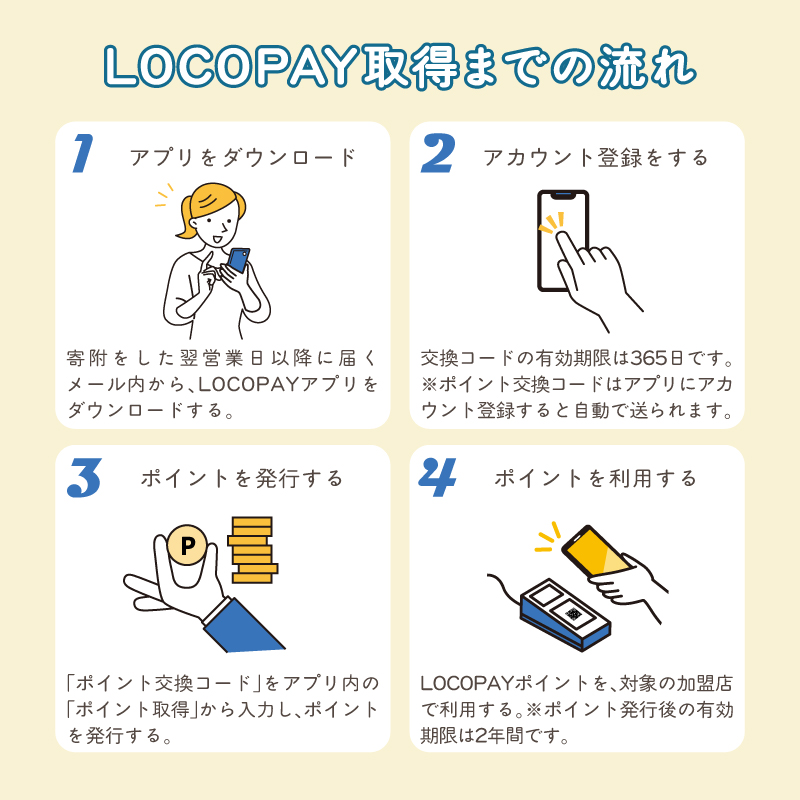 LOCOPAY取得までの流れ

1 アプリをダウンロード

寄附をした翌営業日以降に届くメール内から、LOCOPAYアプリをダウンロードする。

2 アカウント登録をする

交換コードの有効期限は365日です。※ポイント交換コードはアプリにアカウント登録すると自動で送られます。

3 ポイントを発行する

P

「ポイント交換コード」をアプリ内の「ポイント取得」から入力し、ポイントを発行する。

4 ポイントを利用する

LOCOPAYポイントを、対象の加盟店で利用する。※ポイント発行後の有効期限は2年間です。