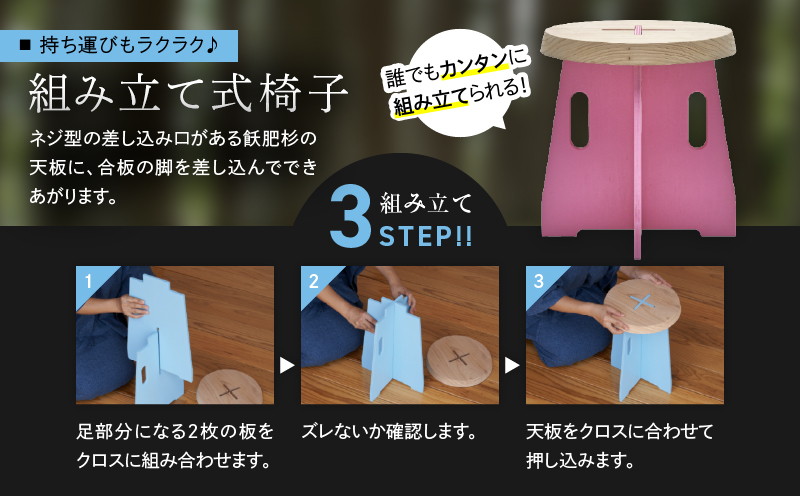 ■ 持ち運びもラクラク♪

組み立て式椅子

ネジ型の差し込み口がある飫肥杉の天板に、合板の脚を差し込んでできあがります。

誰でもカンタンに組み立てられる!

3 組み立て STEP!!

1

足部分になる2枚の板をクロスに組み合わせます。

2

ズレないか確認します。

3

天板をクロスに合わせて押し込みます。