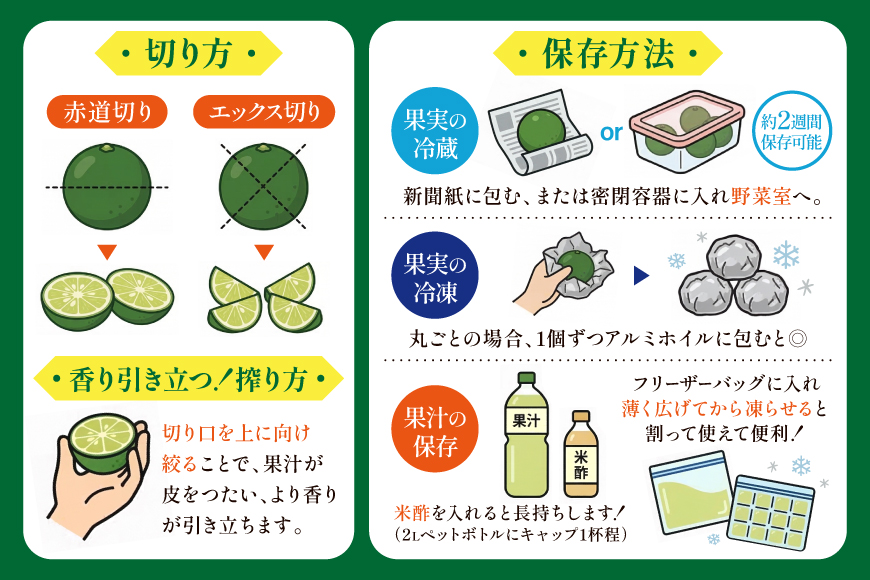 ・切り方・

赤道切り

エックス切り

・香り引き立つ！搾り方・

切り口を上に向け絞ることで、果汁が皮をつたい、より香りが引き立ちます。

・保存方法・

果実の冷蔵

or

約2週間保存可能

新聞紙に包む、または密閉容器に入れ野菜室へ。

果実の冷凍

丸ごとの場合、1個ずつアルミホイルに包むと◎

果汁の保存

果汁

米酢

米酢を入れると長持ちします！
（2Lペットボトルにキャップ1杯程）

フリーザーバッグに入れ薄く広げてから凍らせると割って使えて便利！