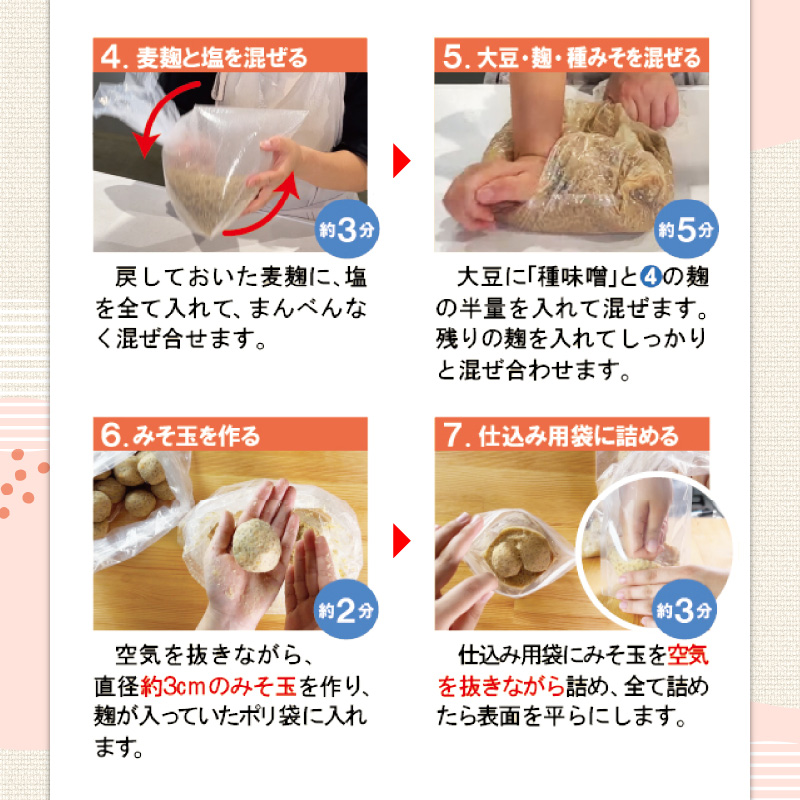 4. 麦麹と塩を混ぜる

約3分

戻しておいた麦麹に、塩を全て入れて、まんべんなく混ぜ合せます。

5. 大豆・麹・種みそを混ぜる

約5分

大豆に「種味噌」と4の麹の半量を入れて混ぜます。残りの麹を入れてしっかりと混ぜ合わせます。

6. みそ玉を作る

約2分

空気を抜きながら、直径約3cmのみそ玉を作り、麹が入っていたポリ袋に入れます。

7. 仕込み用袋に詰める

約3分

仕込み用袋にみそ玉を空気を抜きながら詰め、全て詰めたら表面を平らにします。