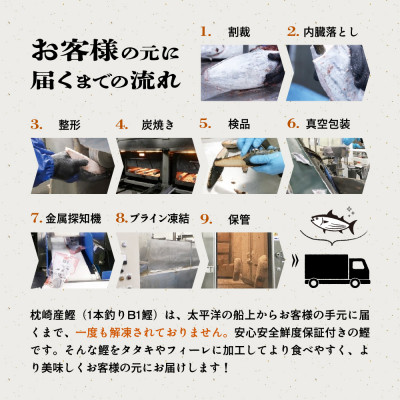 お客様の元に届くまでの流れ

1. 割裁
2. 内臓落とし
3. 整形
4. 炭焼き
5. 検品
6. 真空包装
7. 金属探知機
8. ブライン凍結
9. 保管

枕崎産鰹（1本釣りB1鰹）は、太平洋の船上からお客様の手元に届くまで、一度も解凍されておりません。安心安全鮮度保証付きの鰹です。そんな鰹をタタキやフィーレに加工してより食べやすく、より美味しくお客様の元にお届けします！