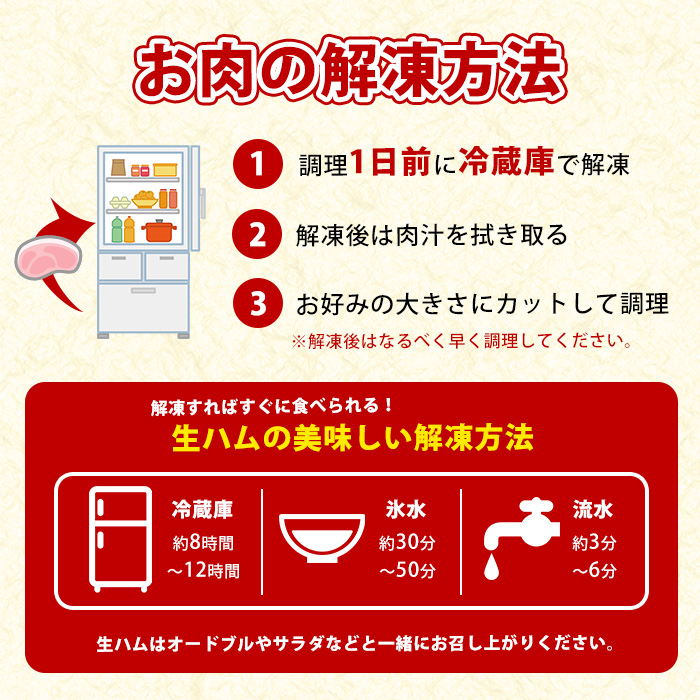 お肉の解凍方法

1 調理1日前に冷蔵庫で解凍

2 解凍後は肉汁を拭き取る

3 お好みの大きさにカットして調理

※解凍後はなるべく早く調理してください。

解凍すればすぐに食べられる！

生ハムの美味しい解凍方法

冷蔵庫
約8時間
～12時間

氷水
約30分
～50分

流水
約3分
～6分

生ハムはオードブルやサラダなどと一緒にお召し上がりください。