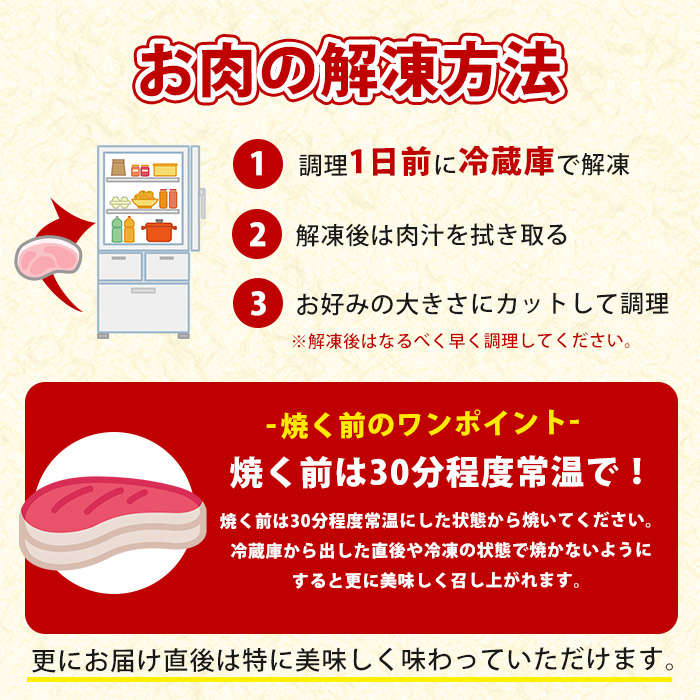 お肉の解凍方法

1 調理1日前に冷蔵庫で解凍

2 解凍後は肉汁を拭き取る

3 お好みの大きさにカットして調理

※解凍後はなるべく早く調理してください。

-焼く前のワンポイント-

焼く前は30分程度常温で！

焼く前は30分程度常温にした状態から焼いてください。冷蔵庫から出した直後や冷凍の状態で焼かないようにすると更に美味しく召し上がれます。

更にお届け直後は特に美味しく味わっていただけます。