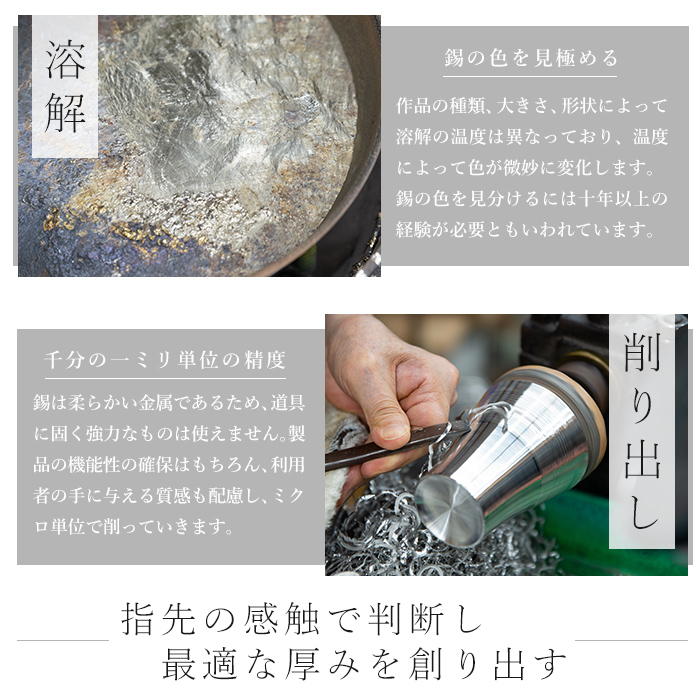 溶解

錫の色を見極める

作品の種類、大きさ、形状によって溶解の温度は異なっており、温度によって色が微妙に変化します。錫の色を見分けるには十年以上の経験が必要ともいわれています。

千分の一ミリ単位の精度

錫は柔らかい金属であるため、道具に固く強力なものは使えません。製品の機能性の確保はもちろん、利用者の手に与える質感も配慮し、ミクロ単位で削っていきます。

削り出し

指先の感触で判断し
最適な厚みを創り出す