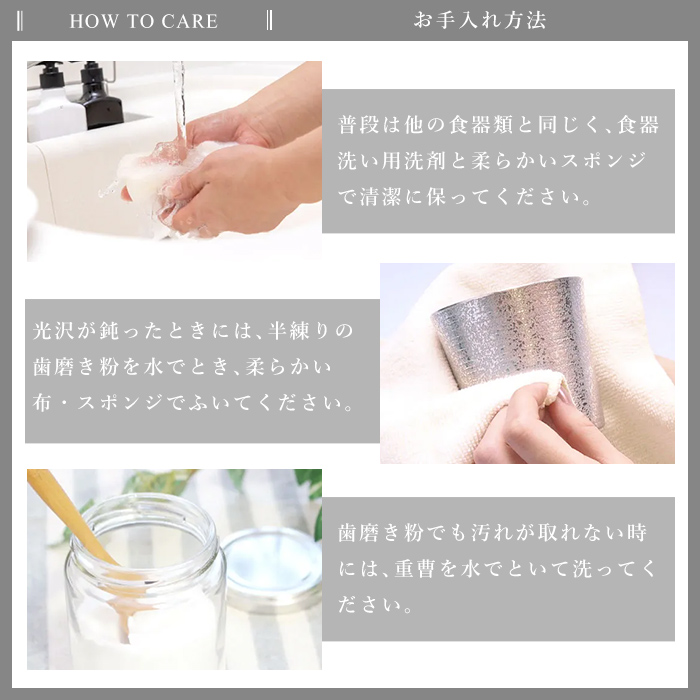 HOW TO CARE

お手入れ方法

普段は他の食器類と同じく、食器洗い用洗剤と柔らかいスポンジで清潔に保ってください。

光沢が鈍ったときには、半練りの歯磨き粉を水でとき、柔らかい布・スポンジでふいてください。

歯磨き粉でも汚れが取れない時には、重曹を水でといて洗ってください。