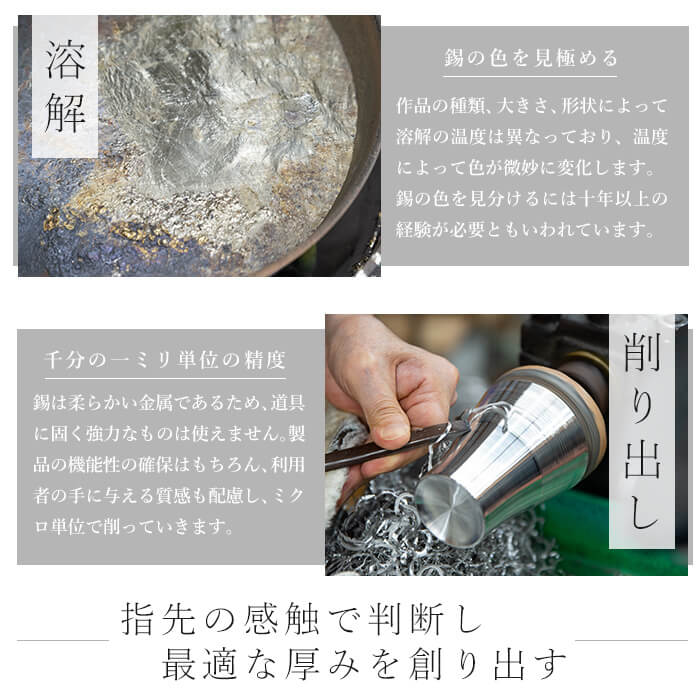 溶解

錫の色を見極める

作品の種類、大きさ、形状によって溶解の温度は異なっており、温度によって色が微妙に変化します。錫の色を見分けるには十年以上の経験が必要ともいわれています。

千分の一ミリ単位の精度

錫は柔らかい金属であるため、道具に固く強力なものは使えません。製品の機能性の確保はもちろん、利用者の手に与える質感も配慮し、ミクロ単位で削っていきます。

削り出し

指先の感触で判断し
最適な厚みを創り出す