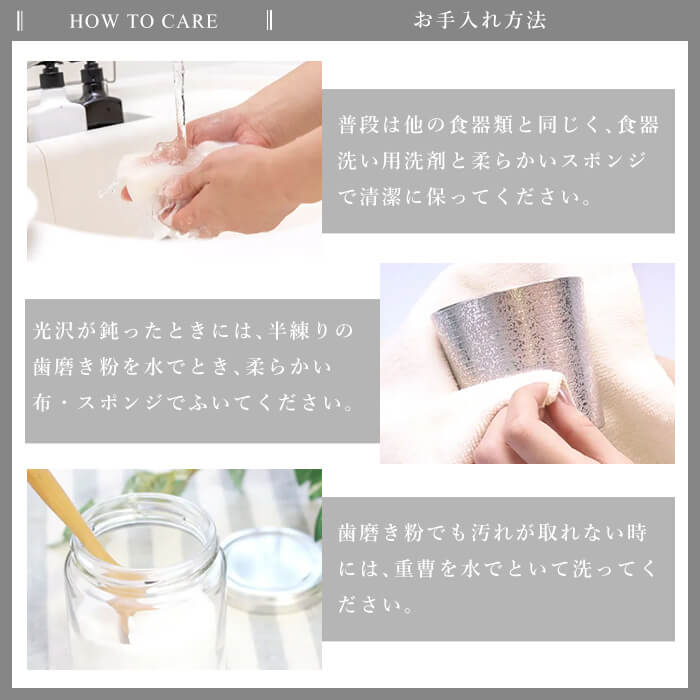 HOW TO CARE

お手入れ方法

普段は他の食器類と同じく、食器洗い用洗剤と柔らかいスポンジで清潔に保ってください。

光沢が鈍ったときには、半練りの歯磨き粉を水でとき、柔らかい布・スポンジでふいてください。

歯磨き粉でも汚れが取れない時には、重曹を水でといて洗ってください。