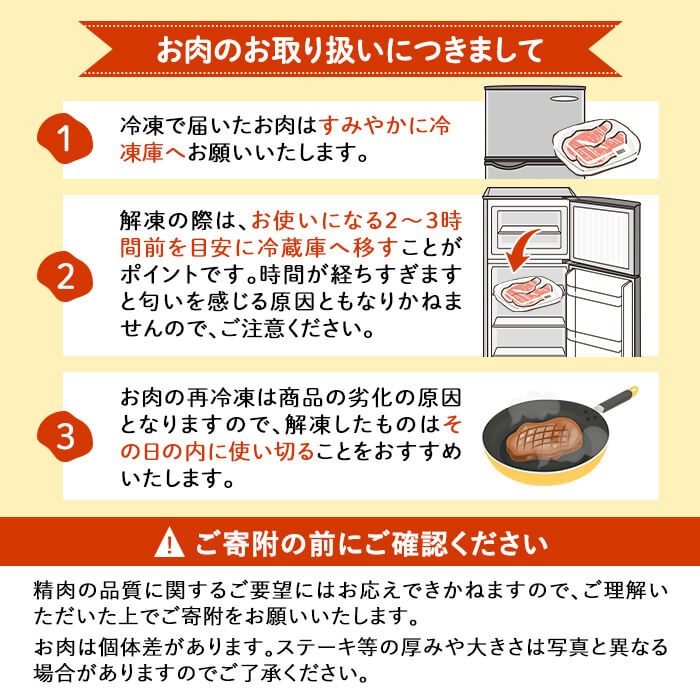 お肉のお取り扱いにつきまして

1
冷凍で届いたお肉はすみやかに冷凍庫へお願いいたします。

2
解凍の際は、お使いになる2～3時間前を目安に冷蔵庫へ移すことがポイントです。時間が経ちすぎますと匂いを感じる原因ともなりかねませんので、ご注意ください。

3
お肉の再冷凍は商品の劣化の原因となりますので、解凍したものはその日の内に使い切ることをおすすめいたします。

ご寄附の前にご確認ください

精肉の品質に関するご要望にはお応えできかねますので、ご理解いただいた上でご寄附をお願いいたします。

お肉は個体差があります。ステーキ等の厚みや大きさは写真と異なる場合がありますのでご了承ください。