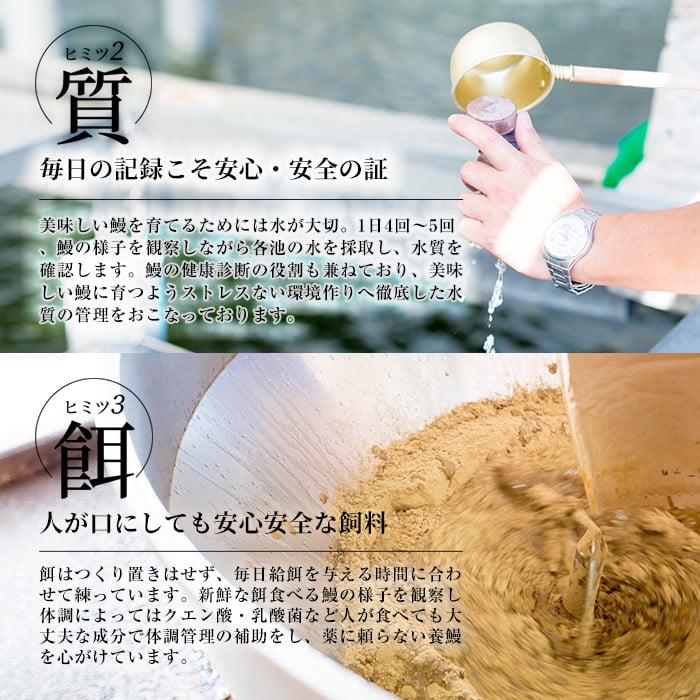 ヒミツ2
質
毎日の記録こそ安心・安全の証

美味しい鰻を育てるためには水が大切。1日4回～5回、鰻の様子を観察しながら各池の水を採取し、水質を確認します。鰻の健康診断の役割も兼ねており、美味しい鰻に育つようストレスない環境作りへ徹底した水質の管理をおこなっております。

ヒミツ3
餌
人が口にしても安心安全な飼料

餌はつくり置きはせず、毎日給餌を与える時間に合わせて練っています。新鮮な餌食べる鰻の様子を観察し体調によってはクエン酸・乳酸菌など人が食べても大丈夫な成分で体調管理の補助をし、薬に頼らない養鰻を心がけています。