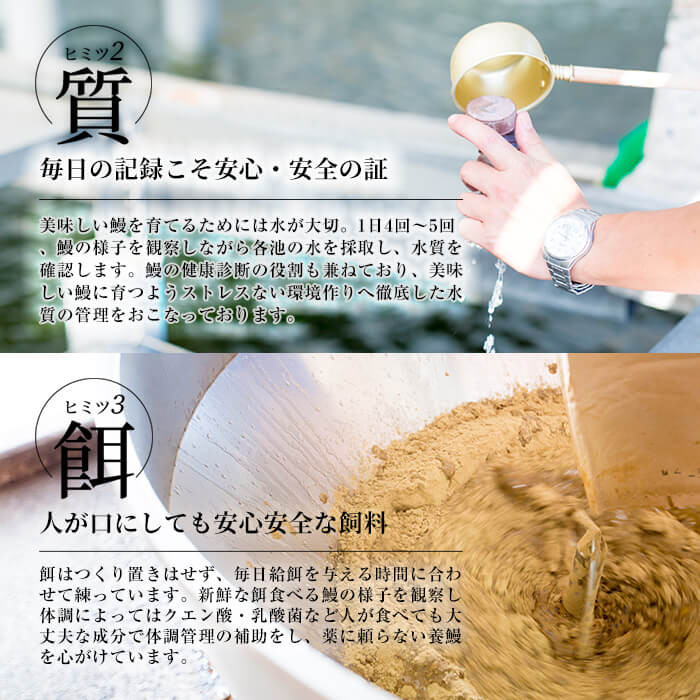 ヒミツ2
質

毎日の記録こそ安心・安全の証

美味しい鰻を育てるためには水が大切。1日4回～5回、鰻の様子を観察しながら各池の水を採取し、水質を確認します。鰻の健康診断の役割も兼ねており、美味しい鰻に育つようストレスない環境作りへ徹底した水質の管理をおこなっております。

ヒミツ3
餌

人が口にしても安心安全な飼料

餌はつくり置きはせず、毎日給餌を与える時間に合わせて練っています。新鮮な餌食べる鰻の様子を観察し体調によってはクエン酸・乳酸菌など人が食べても大丈夫な成分で体調管理の補助をし、薬に頼らない養鰻を心がけています。