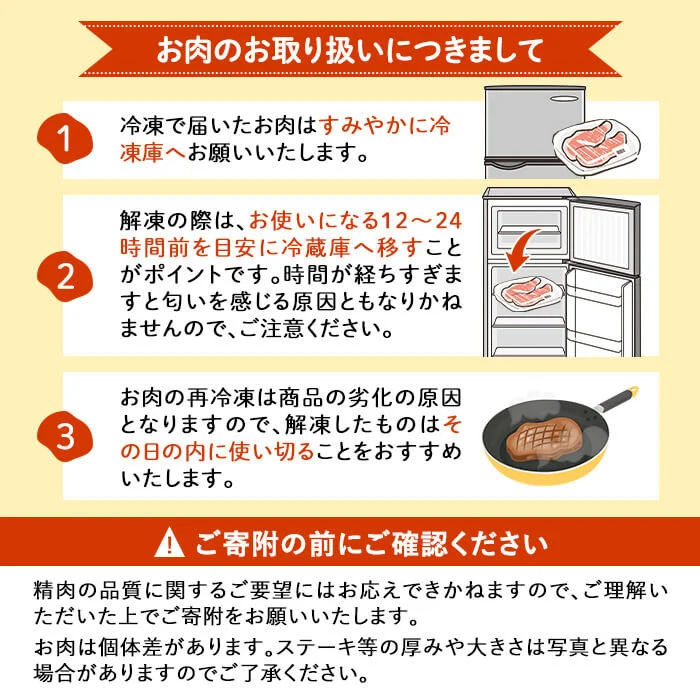 お肉のお取り扱いにつきまして

1

冷凍で届いたお肉はすみやかに冷凍庫へお願いいたします。

2

解凍の際は、お使いになる12～24時間前を目安に冷蔵庫へ移すことがポイントです。時間が経ちすぎますと匂いを感じる原因ともなりかねませんので、ご注意ください。

3

お肉の再冷凍は商品の劣化の原因となりますので、解凍したものはその日の内に使い切ることをおすすめいたします。

ご寄附の前にご確認ください

精肉の品質に関するご要望にはお応えできかねますので、ご理解いただいた上でご寄附をお願いいたします。

お肉は個体差があります。ステーキ等の厚みや大きさは写真と異なる場合がありますのでご了承ください。