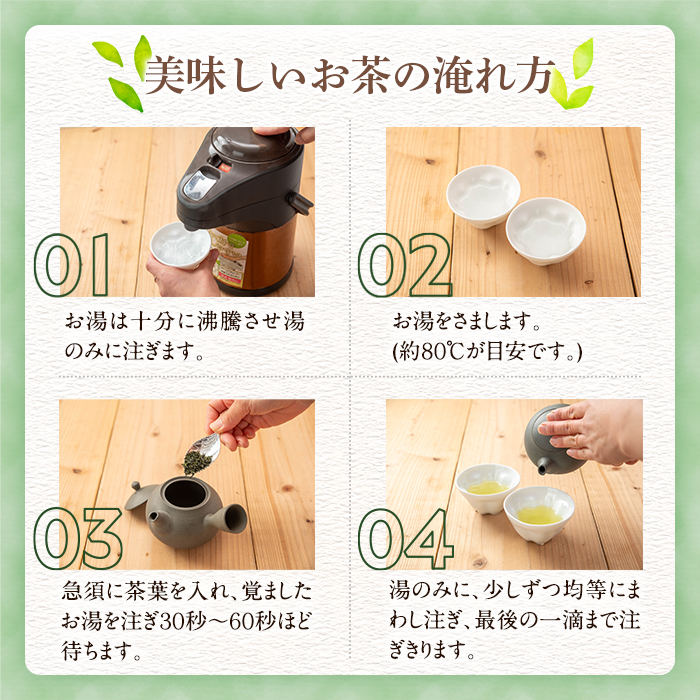 美味しいお茶の淹れ方

01

お湯は十分に沸騰させ湯のみに注ぎます。

02

お湯をさまします。
(約80℃が目安です。)

03

急須に茶葉を入れ、覚ましたお湯を注ぎ30秒～60秒ほど待ちます。

04

湯のみに、少しずつ均等にまわし注ぎ、最後の一滴まで注ぎきります。