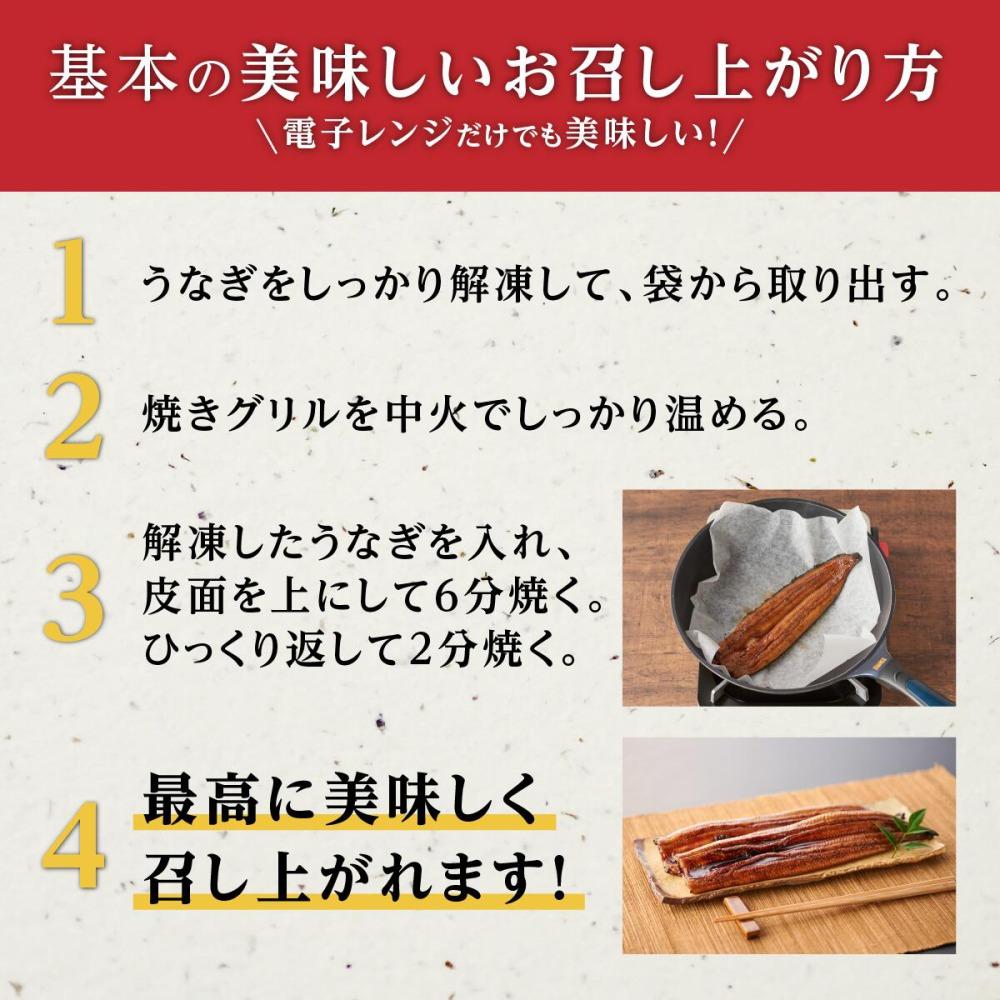 基本の美味しいお召し上がり方
\電子レンジだけでも美味しい!/

1 うなぎをしっかり解凍して、袋から取り出す。

2 焼きグリルを中火でしっかり温める。

3 解凍したうなぎを入れ、皮面を上にして6分焼く。ひっくり返して2分焼く。

4 最高に美味しく召し上がれます!