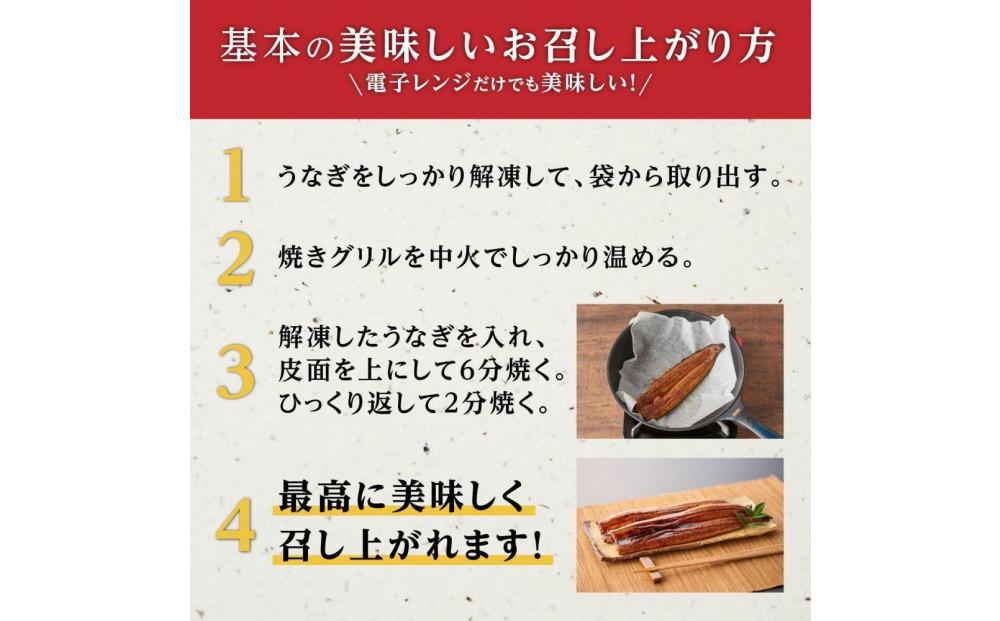 基本の美味しいお召し上がり方
＼電子レンジだけでも美味しい！／

1 うなぎをしっかり解凍して、袋から取り出す。

2 焼きグリルを中火でしっかり温める。

3 解凍したうなぎを入れ、皮面を上にして6分焼く。ひっくり返して2分焼く。

4 最高に美味しく召し上がれます！