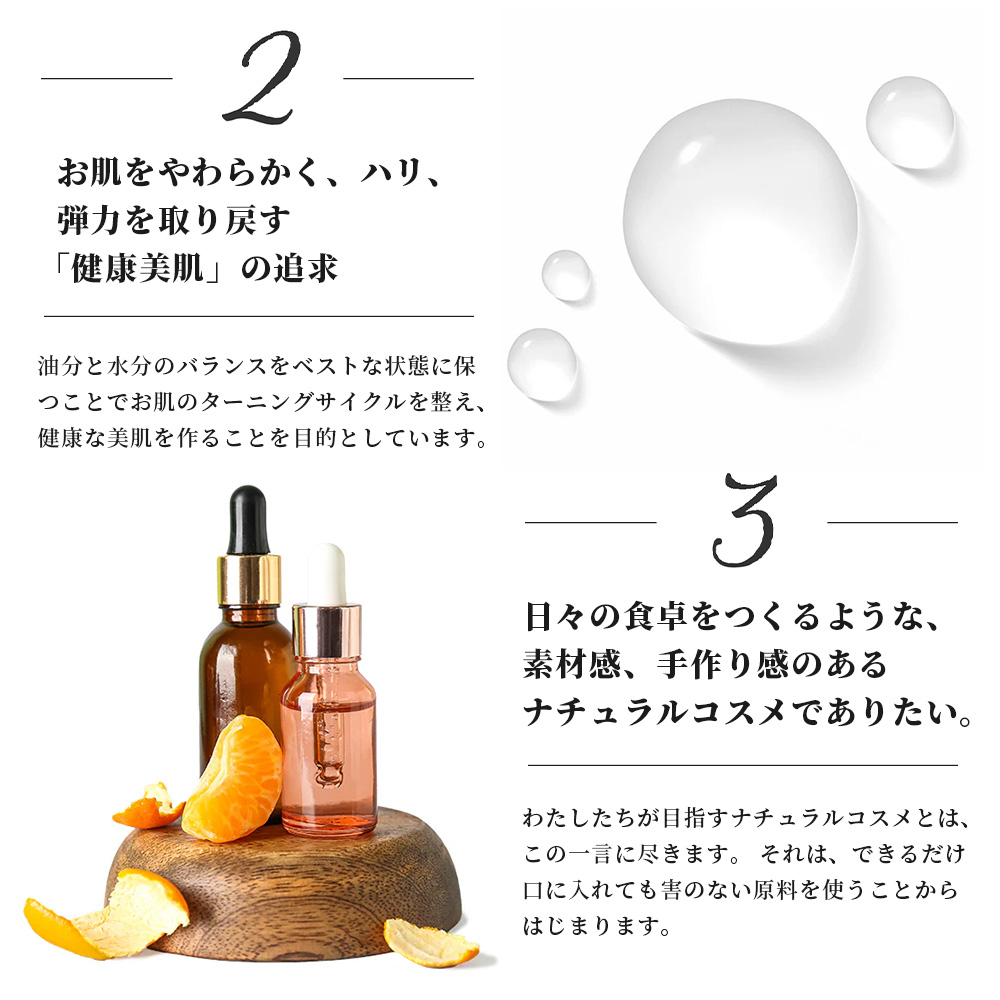 2

お肌をやわらかく、ハリ、弾力を取り戻す「健康美肌」の追求

油分と水分のバランスをベストな状態に保つことでお肌のターニングサイクルを整え、健康な美肌を作ることを目的としています。

3

日々の食卓をつくるような、素材感、手作り感のあるナチュラルコスメでありたい。

わたしたちが目指すナチュラルコスメとは、この一言に尽きます。 それは、できるだけ口に入れても害のない原料を使うことからはじまります。