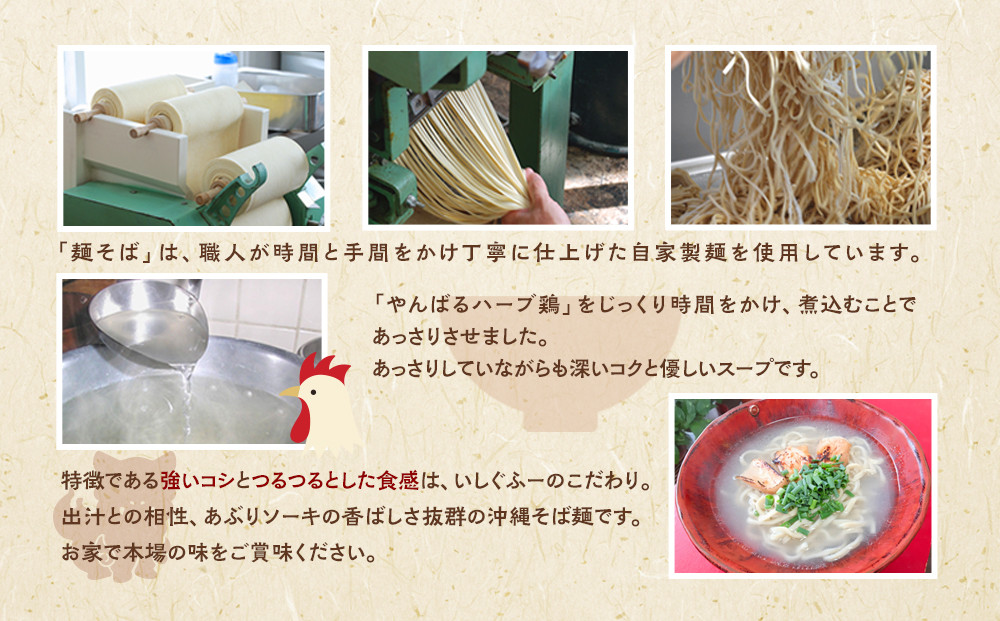 「麺そば」は、職人が時間と手間をかけ丁寧に仕上げた自家製麺を使用しています。

「やんばるハーブ鶏」をじっくり時間をかけ、煮込むことであっさりさせました。
あっさりしていながらも深いコクと優しいスープです。

特徴である強いコシとつるつるとした食感は、いしぐふーのこだわり。
出汁との相性、あぶりソーキの香ばしさ抜群の沖縄そば麺です。
お家で本場の味をご賞味ください。