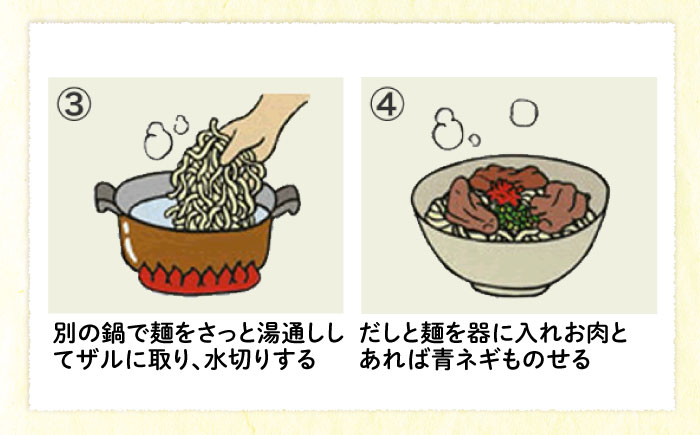 ③

別の鍋で麺をさっと湯通ししてザルに取り、水切りする

④

だしと麺を器に入れお肉とあれば青ネギものせる