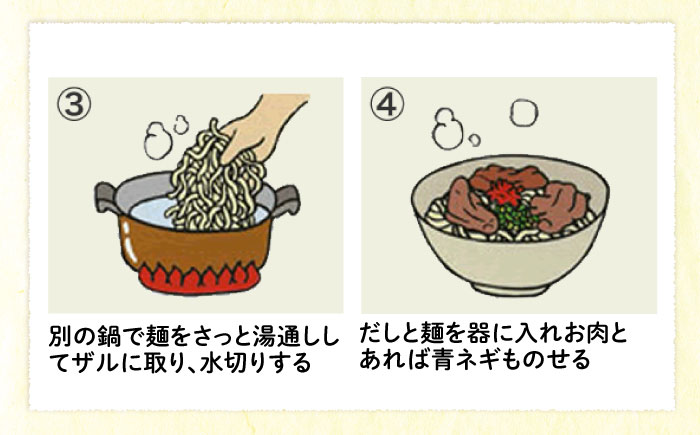 ③

別の鍋で麺をさっと湯通ししてザルに取り、水切りする

④

だしと麺を器に入れお肉とあれば青ネギものせる