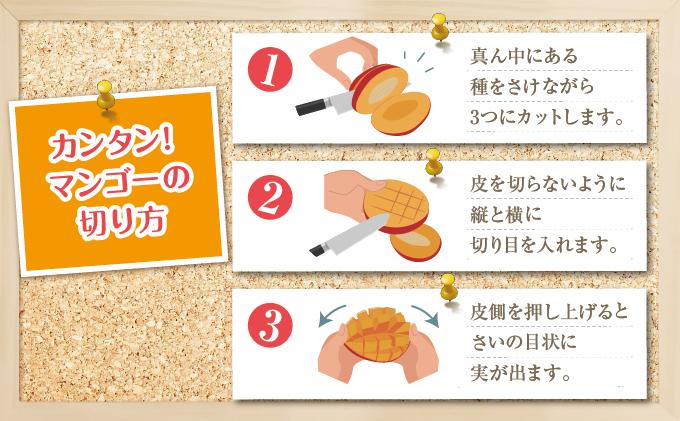 カンタン!
マンゴーの
切り方

1
真ん中にある
種をさけながら
3つにカットします。

2
皮を切らないように
縦と横に
切り目を入れます。

3
皮側を押し上げると
さいの目状に
実が出ます。