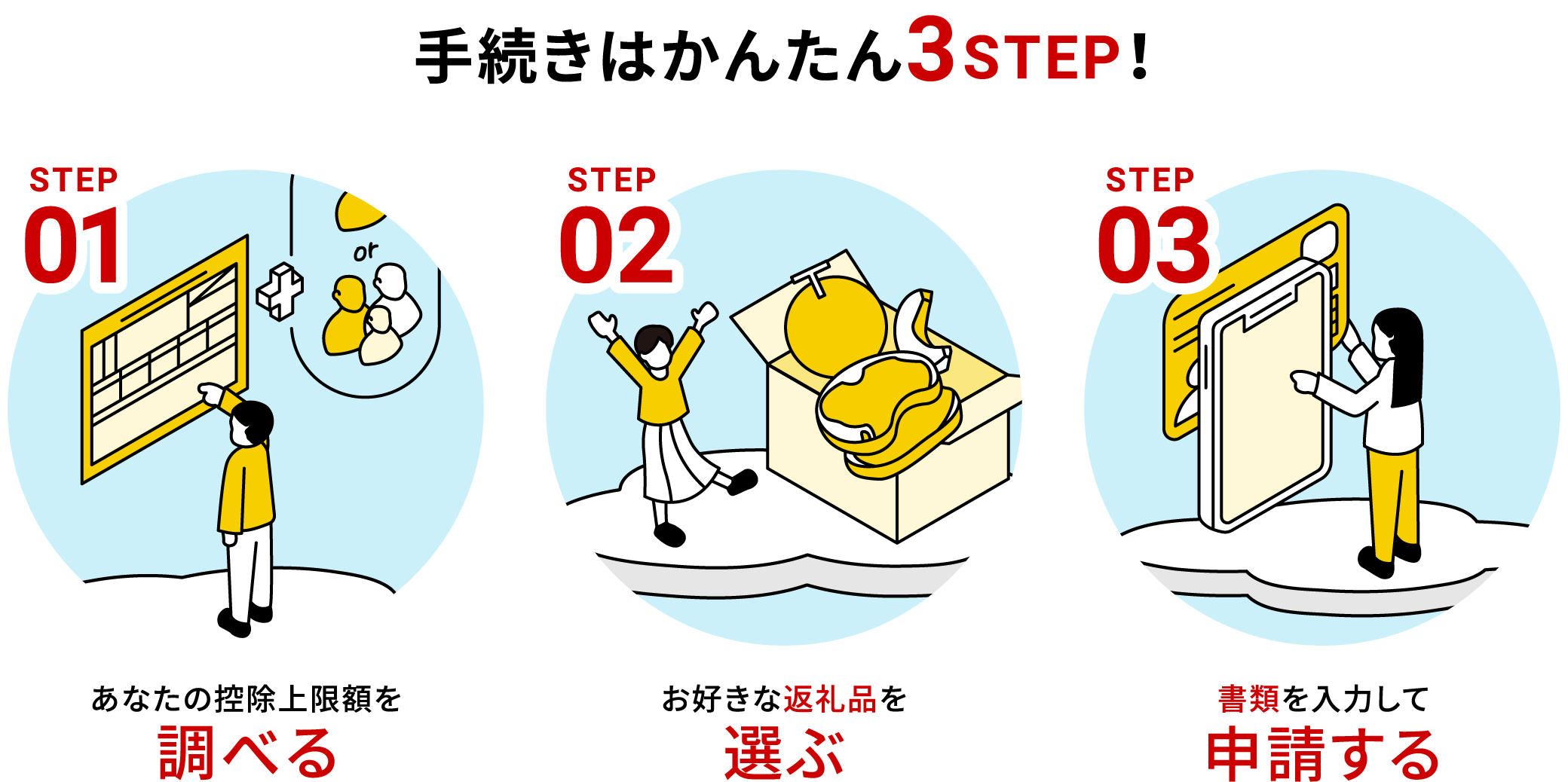 手続きはかんたん3STEP！

STEP 01

or

あなたの控除上限額を
調べる

STEP 02

お好きな返礼品を
選ぶ

STEP 03

書類を入力して
申請する